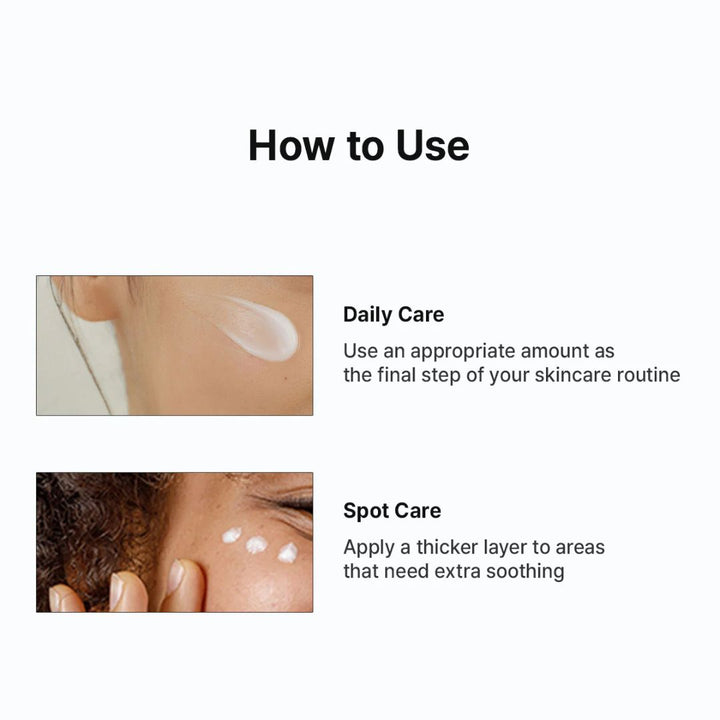 How to Use

Daily Care

Use an appropriate amount as the final step of your skincare routine

Spot Care

Apply a thicker layer to areas that need extra soothing