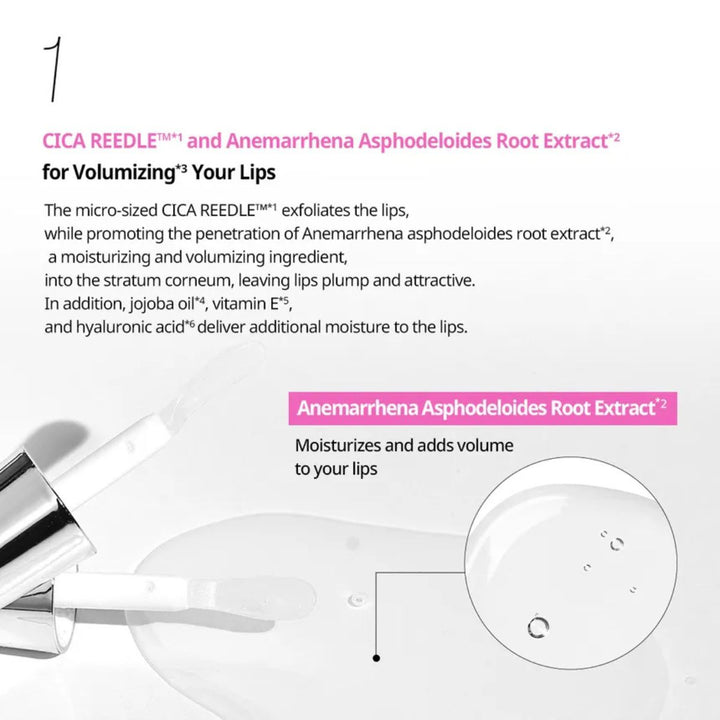 1

CICA REEDLE™*1 and Anemarrhena Asphodeloides Root Extract*2
for Volumizing*3 Your Lips

The micro-sized CICA REEDLE™*1 exfoliates the lips, while promoting the penetration of Anemarrhena asphodeloides root extract*2, a moisturizing and volumizing ingredient, into the stratum corneum, leaving lips plump and attractive. In addition, jojoba oil*4, vitamin E*5, and hyaluronic acid*6 deliver additional moisture to the lips.

Anemarrhena Asphodeloides Root Extract*2

Moisturizes and adds volume to your lips