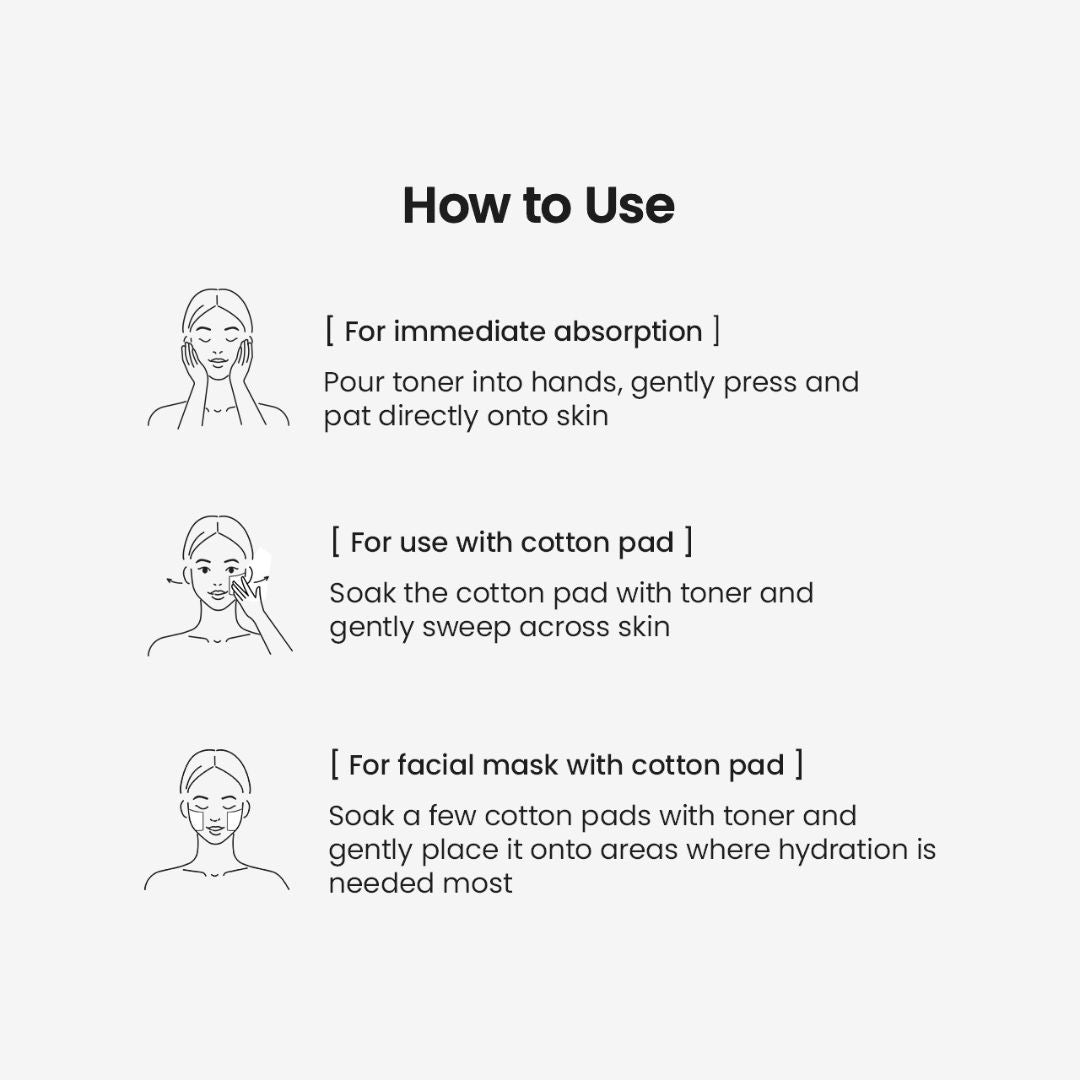 How to Use

[ For immediate absorption ]

Pour toner into hands, gently press and pat directly onto skin

[ For use with cotton pad ]

Soak the cotton pad with toner and gently sweep across skin

[ For facial mask with cotton pad ]

Soak a few cotton pads with toner and gently place it onto areas where hydration is needed most