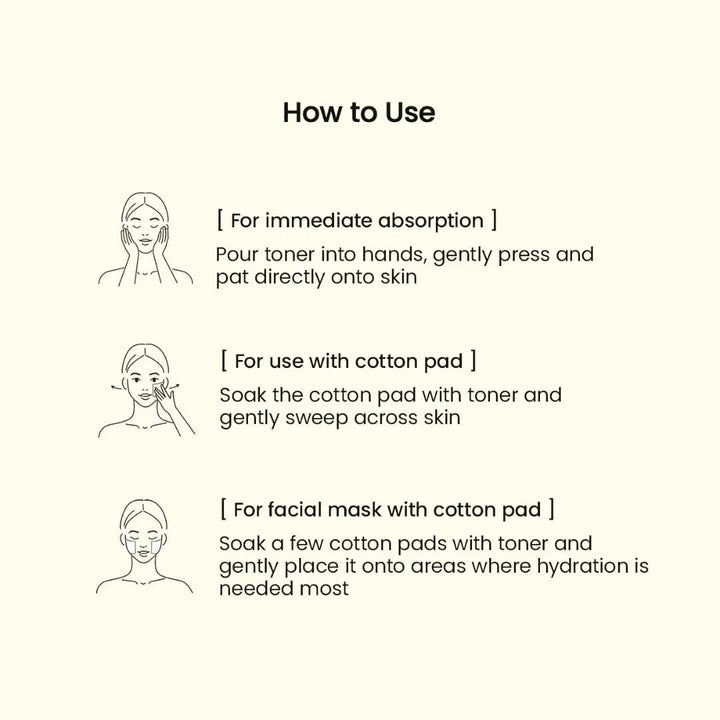 How to Use

[ For immediate absorption ]

Pour toner into hands, gently press and pat directly onto skin

[ For use with cotton pad ]

Soak the cotton pad with toner and gently sweep across skin

[ For facial mask with cotton pad ]

Soak a few cotton pads with toner and gently place it onto areas where hydration is needed most