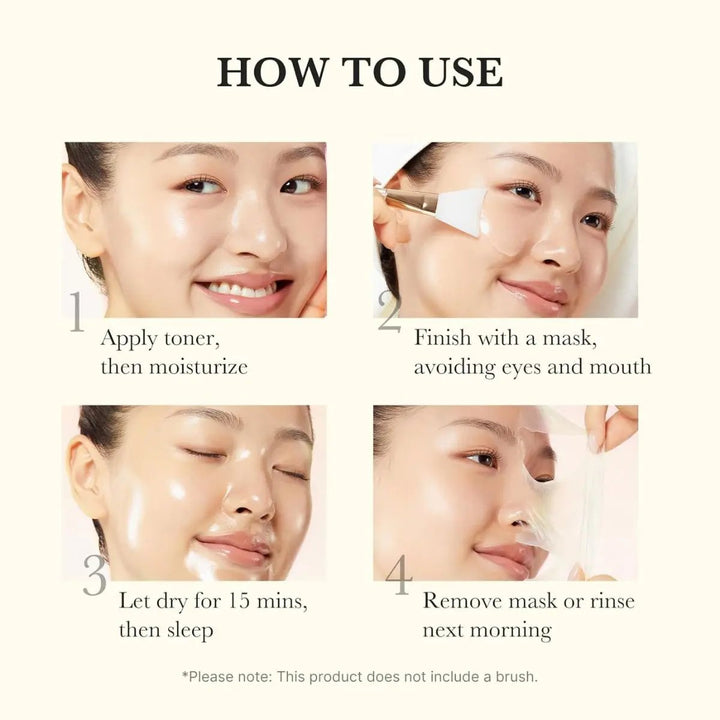 HOW TO USE

1
Apply toner, then moisturize

2
Finish with a mask, avoiding eyes and mouth

3
Let dry for 15 mins, then sleep

4
Remove mask or rinse next morning

*Please note: This product does not include a brush.