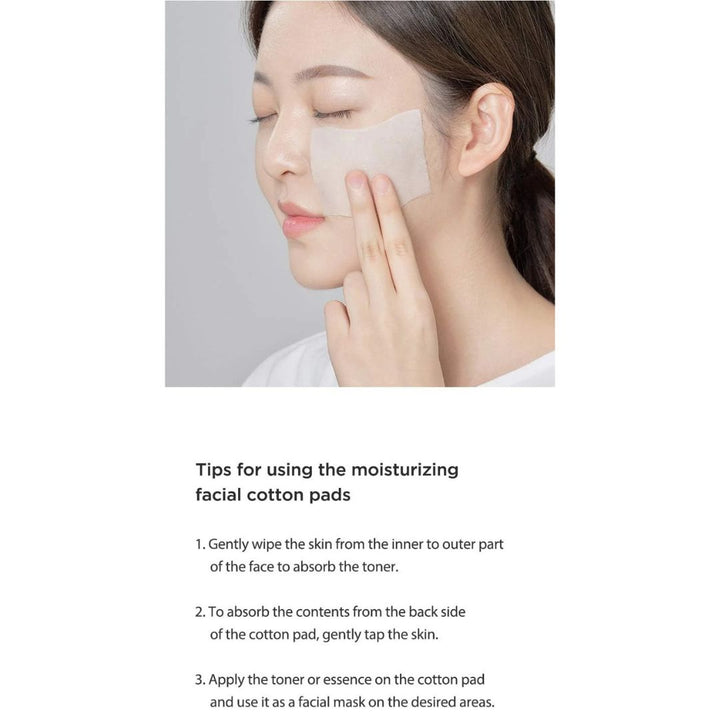 Tips for using the moisturizing facial cotton pads

1. Gently wipe the skin from the inner to outer part of the face to absorb the toner.

2. To absorb the contents from the back side of the cotton pad, gently tap the skin.

3. Apply the toner or essence on the cotton pad and use it as a facial mask on the desired areas.